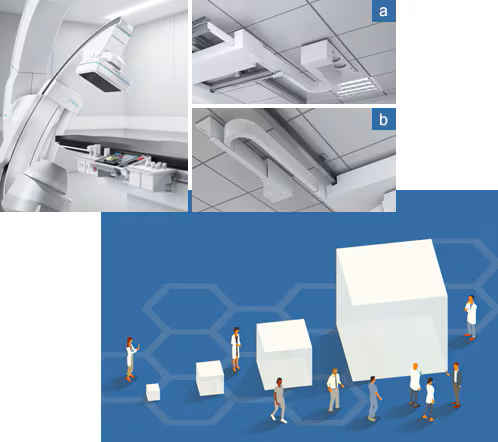 a

b